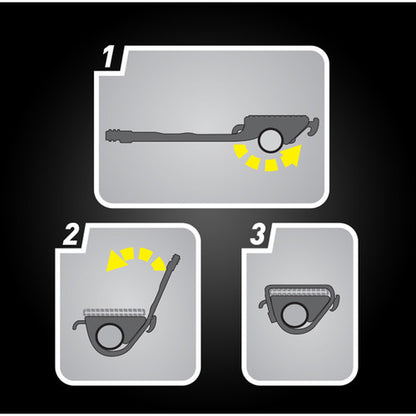 1

2

3