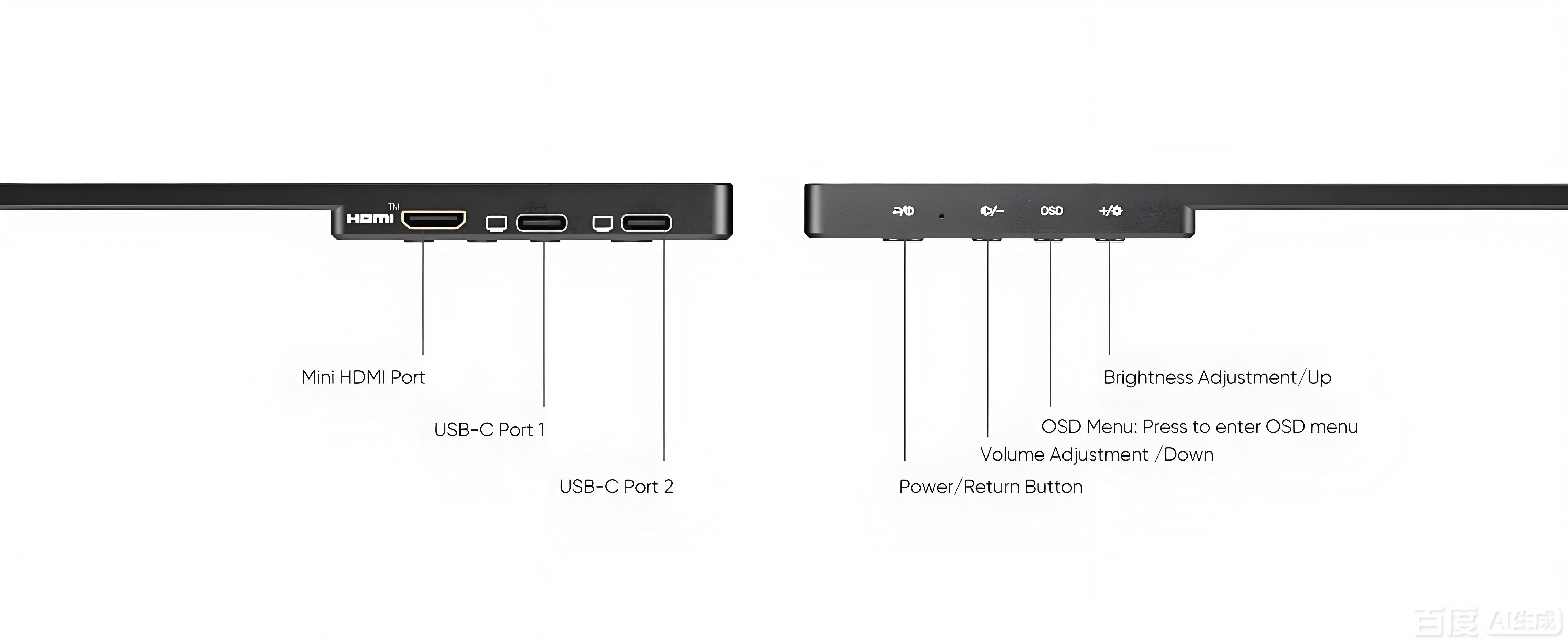 HDMI TM

OSD

Mini HDMI Port

USB-C Port 1

USB-C Port 2

Brightness Adjustment/Up

OSD Menu: Press to enter OSD menu

Volume Adjustment /Down

Power/Return Button

百度 AI生成