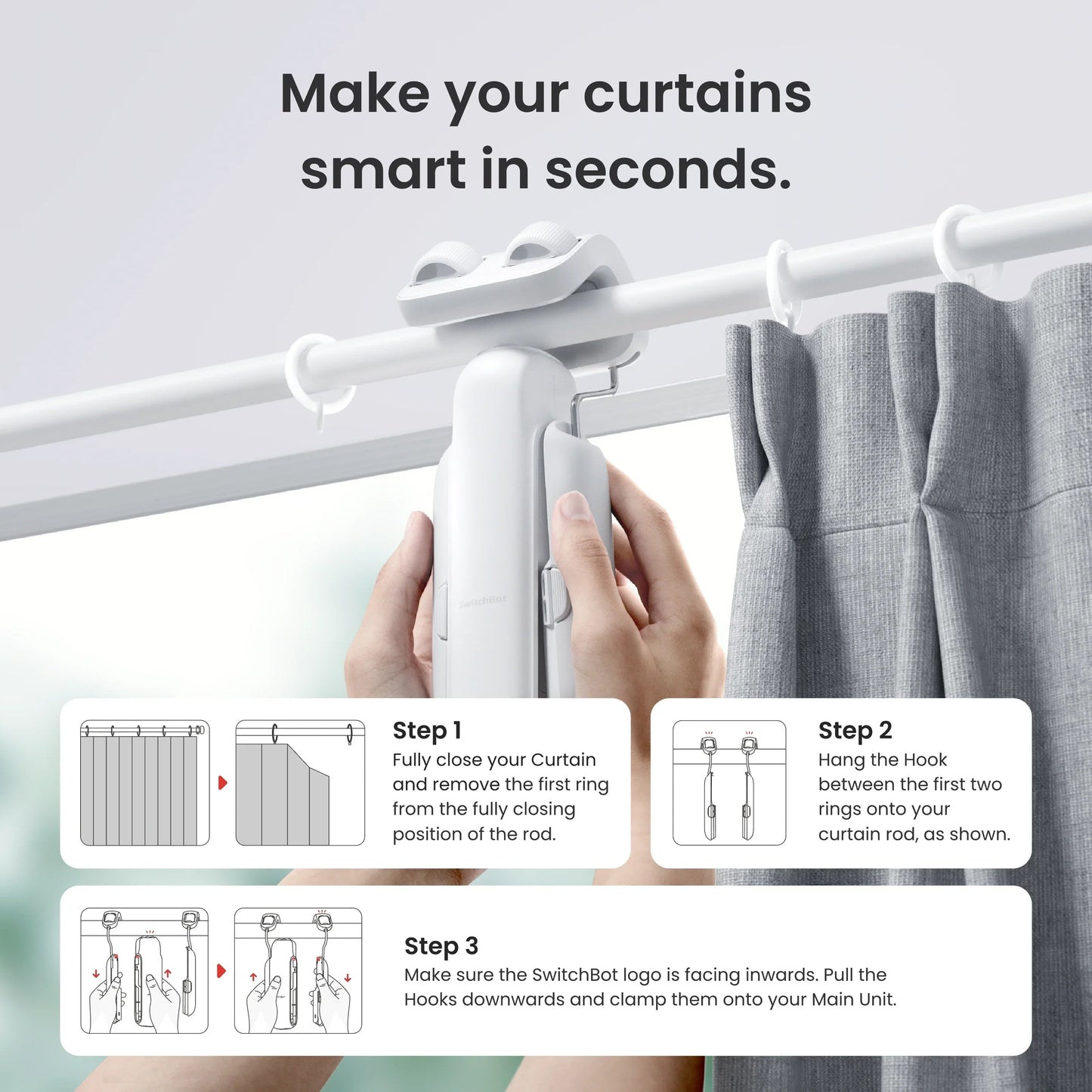 Make your curtains smart in seconds.

SwitchBot

Step 1
Fully close your Curtain and remove the first ring from the fully closing position of the rod.

Step 2
Hang the Hook between the first two rings onto your curtain rod, as shown.

Step 3
Make sure the SwitchBot logo is facing inwards. Pull the Hooks downwards and clamp them onto your Main Unit.